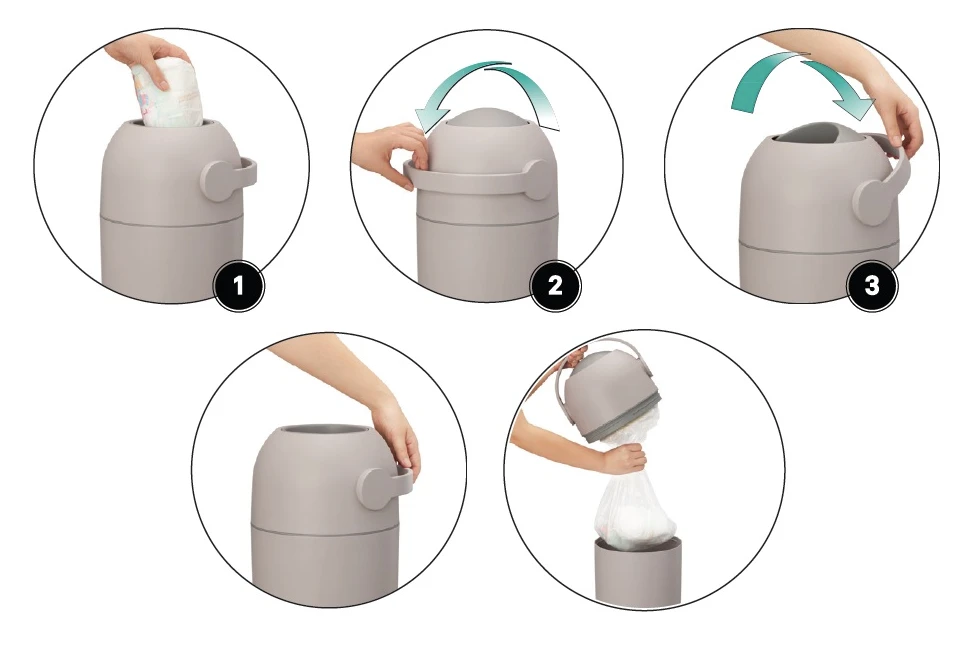 1

2

3